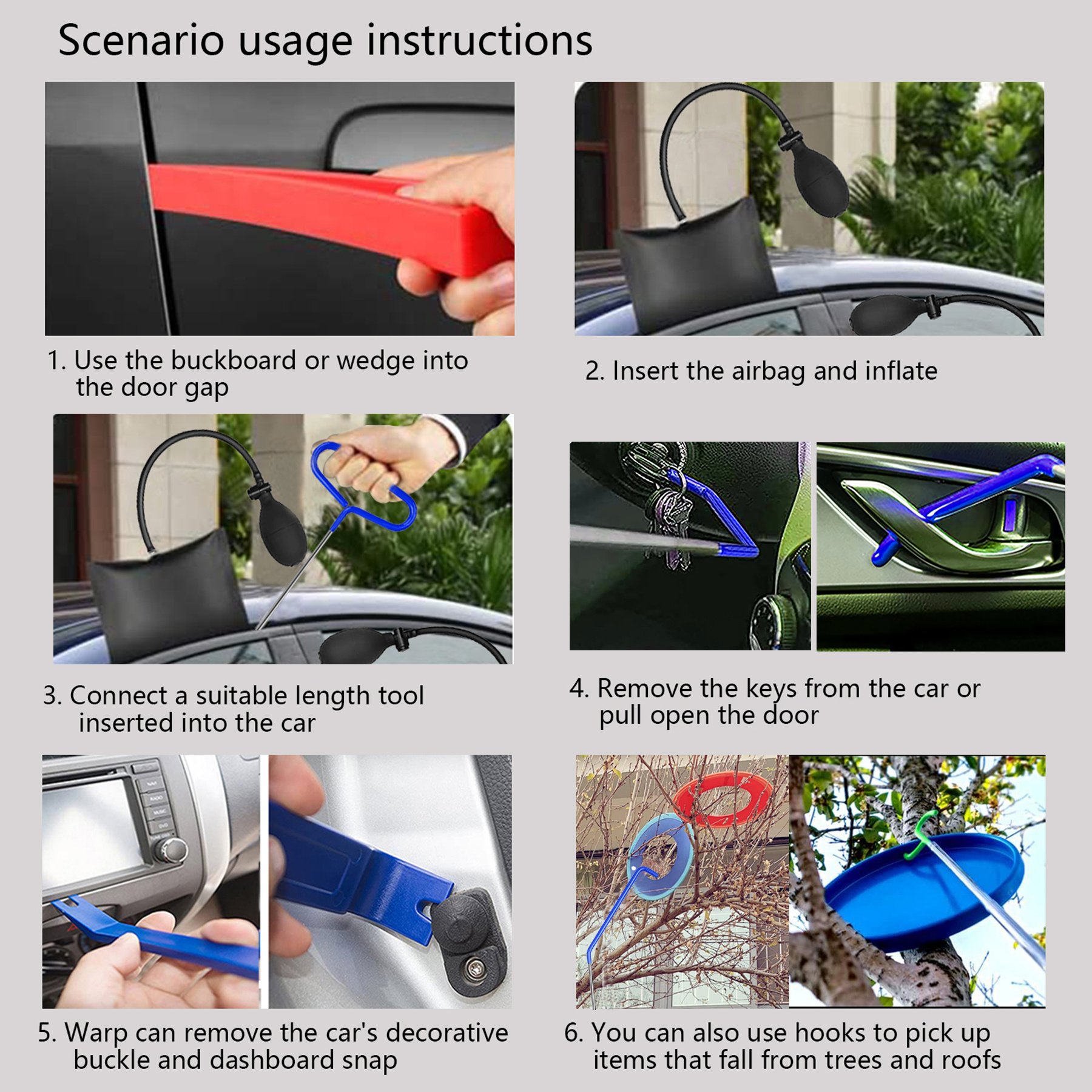 Scenario usage instructions

1. Use the buckboard or wedge into the door gap

2. Insert the airbag and inflate

3. Connect a suitable length tool inserted into the car

4. Remove the keys from the car or pull open the door

5. Warp can remove the car's decorative buckle and dashboard snap

6. You can also use hooks to pick up items that fall from trees and roofs